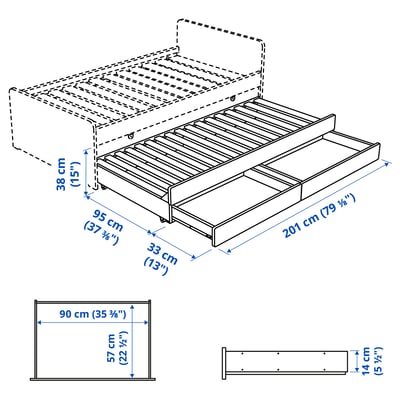 38 cm (15")

95 cm (37 ⅜")

33 cm (13")

201 cm (79 ⅛")

90 cm (35 ⅜")

57 cm (22 ½")

14 cm (5 ½")