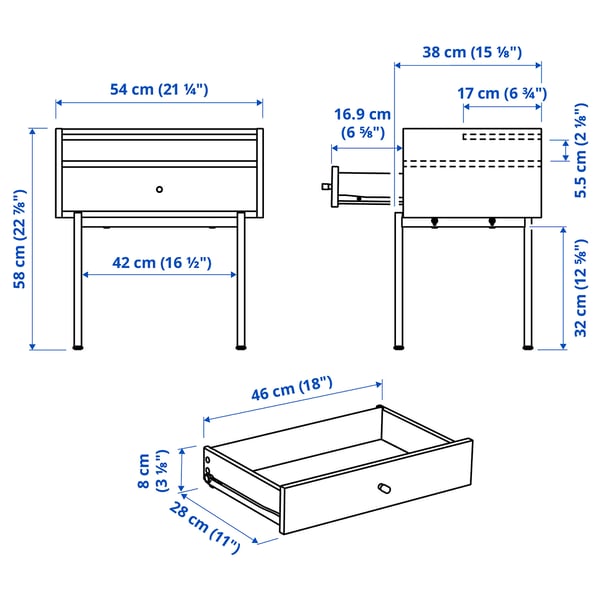 54 cm (21 ¼")

58 cm (22 ⅞")

42 cm (16 ½")

38 cm (15 ⅛")

17 cm (6 ¾")

16.9 cm (6 ⅝")

5.5 cm (2 ⅛")

32 cm (12 ⅝")

46 cm (18")

8 cm (3 ⅛")

28 cm (11")