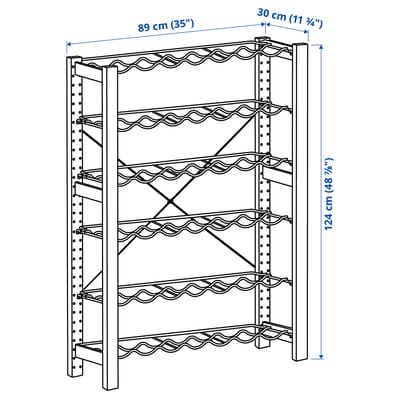 89 cm (35")
30 cm (11 ¾")
124 cm (48 ⅞")