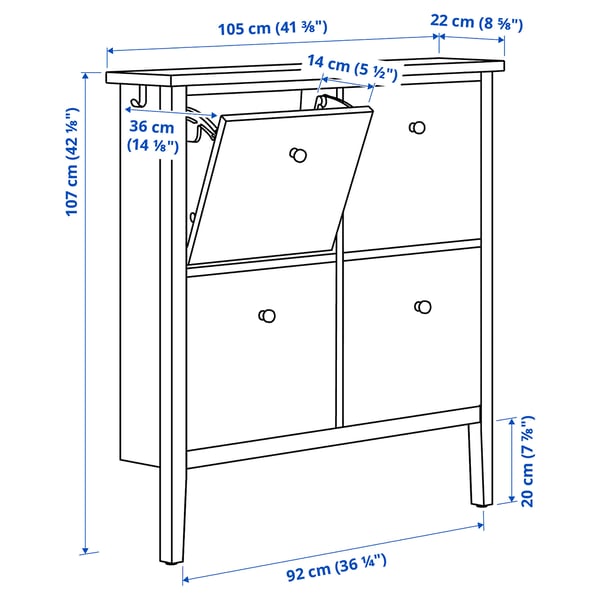 105 cm (41 ⅜")
22 cm (8 ⅝")
14 cm (5 ½")
36 cm (14 ⅛")
107 cm (42 ⅛")
20 cm (7 ⅞")
92 cm (36 ¼")