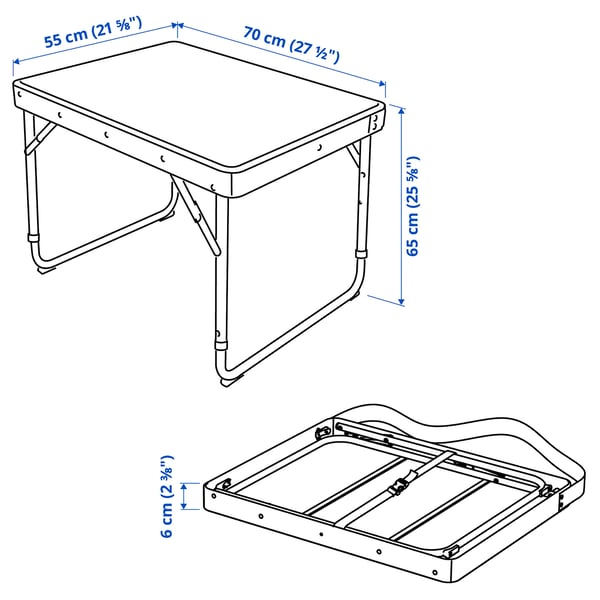 55 cm (21 ⅝")
70 cm (27 ½")
65 cm (25 ⅝")
6 cm (2 ⅜")