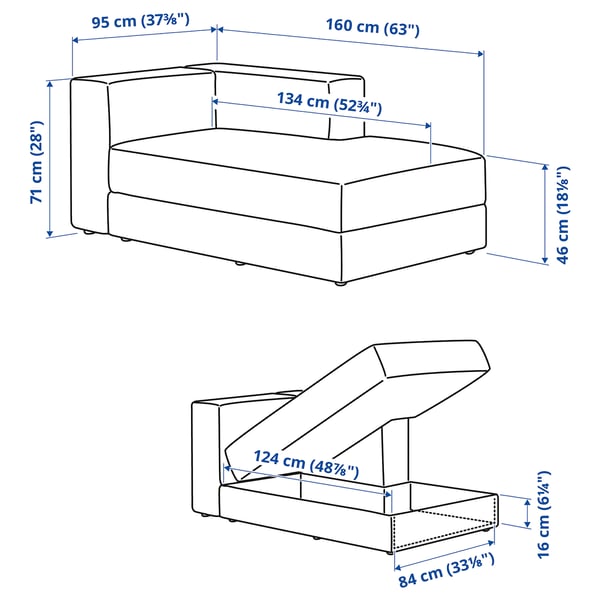 95 cm (37⅜")
160 cm (63")
134 cm (52¾")
71 cm (28")
46 cm (18⅛")
124 cm (48⅞")
16 cm (6¼")
84 cm (33⅛")