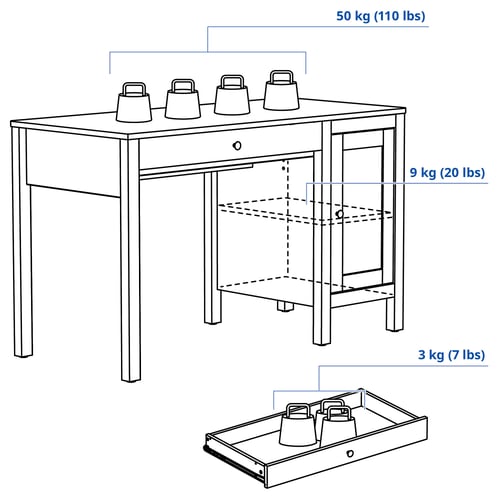 50 kg (110 lbs)

9 kg (20 lbs)

3 kg (7 lbs)