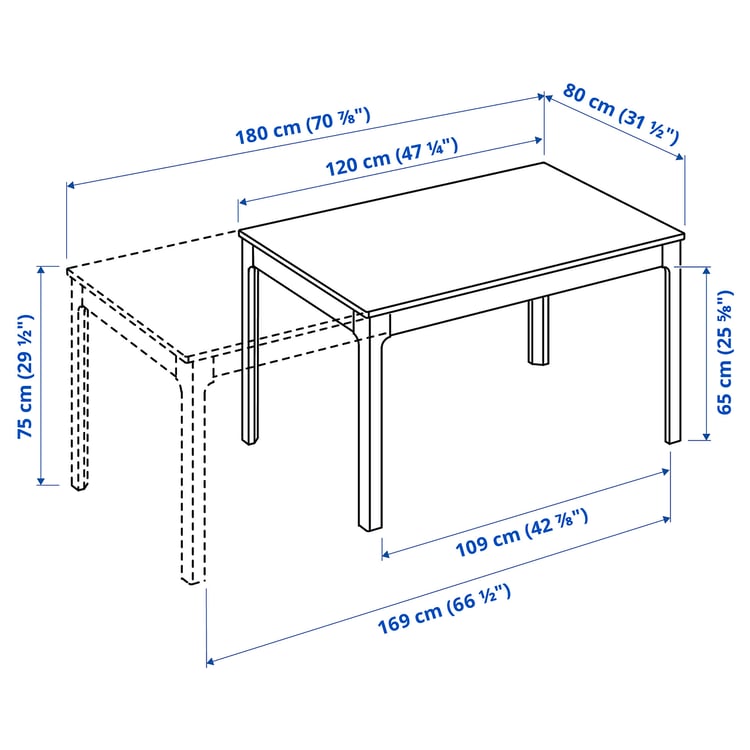 180 cm (70 ⅞")

80 cm (31 ½")

120 cm (47 ¼")

75 cm (29 ½")

65 cm (25 ⅝")

109 cm (42 ⅞")

169 cm (66 ½")