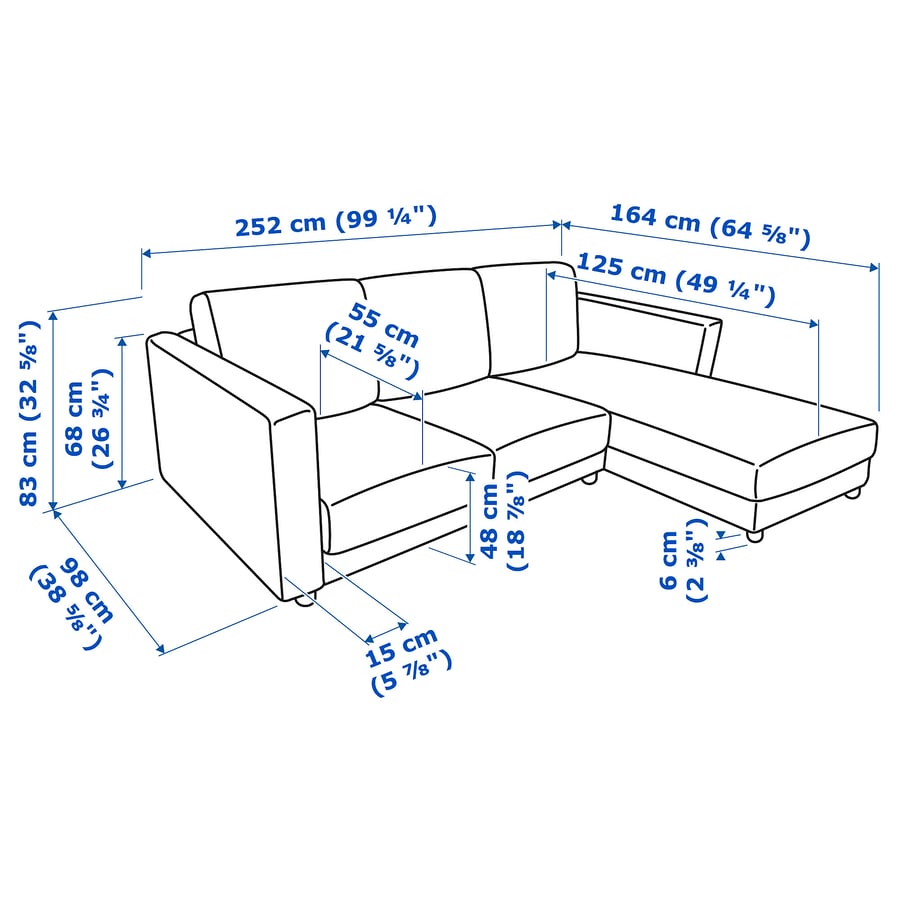 252 cm (99 ¼")
164 cm (64 ⅝")
125 cm (49 ¼")
55 cm (21 ⅝")
83 cm (32 ⅝")
68 cm (26 ¾")
48 cm (18 ⅞")
6 cm (2 ⅜")
98 cm (38 ⅝")
15 cm (5 ⅞")