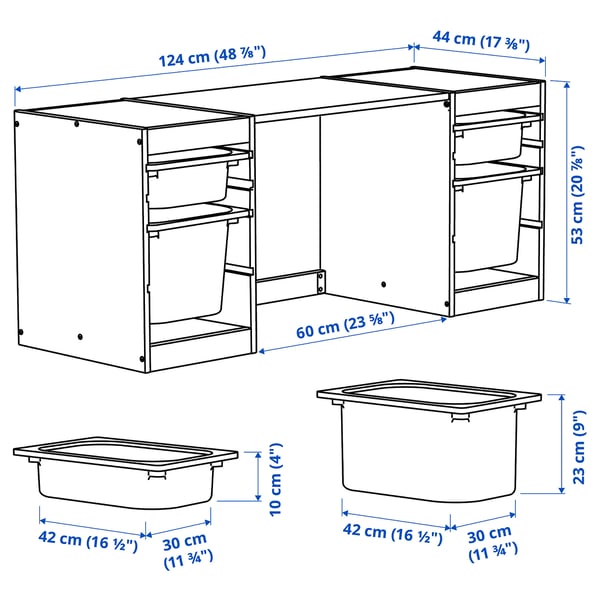 124 cm (48 ⅞")

44 cm (17 ⅜")

53 cm (20 ⅞")

60 cm (23 ⅝")

10 cm (4")

42 cm (16 ½")

30 cm (11 ¾")

23 cm (9")

42 cm (16 ½")

30 cm (11 ¾")