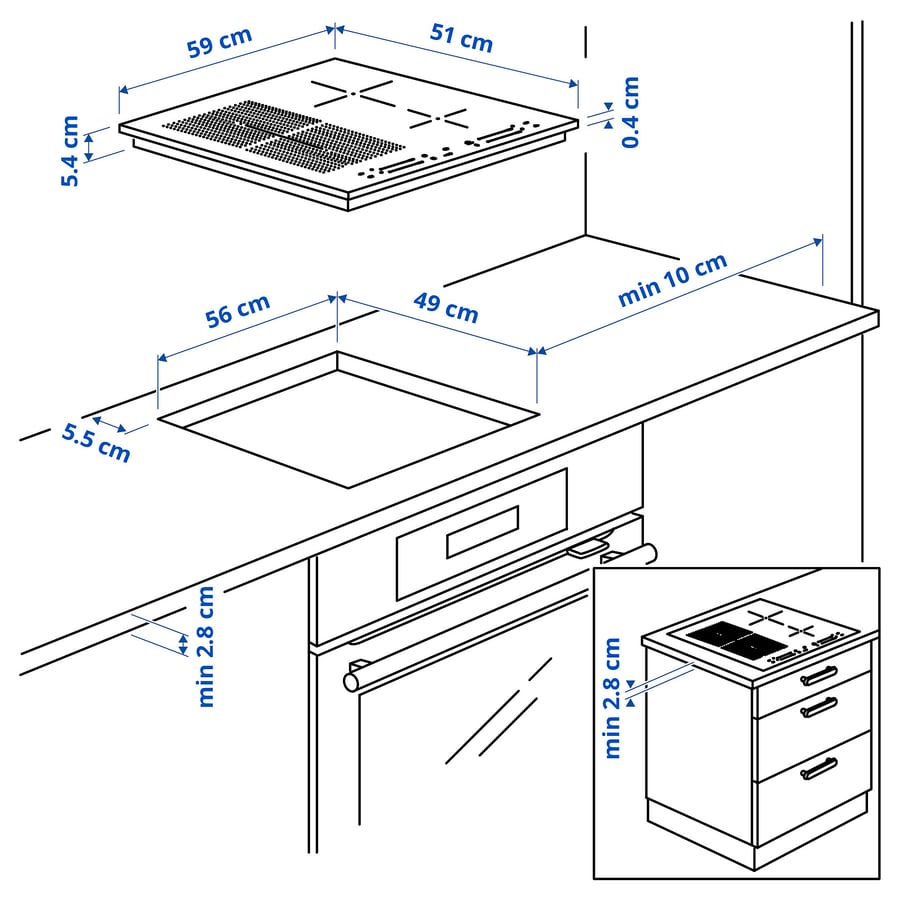 59 cm
51 cm
5.4 cm
0.4 cm
56 cm
49 cm
min 10 cm
5.5 cm
min 2.8 cm
min 2.8 cm