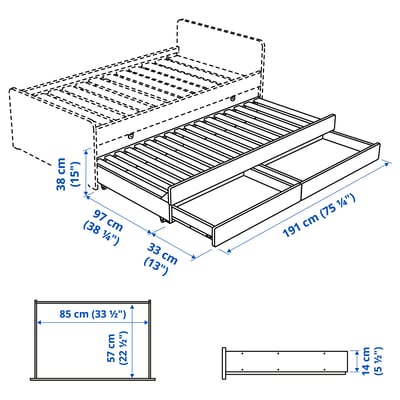 38 cm
(15")

97 cm
(38 ¼")

33 cm
(13")

191 cm (75 ¼")

85 cm (33 ½")

57 cm
(22 ½")

14 cm
(5 ½")