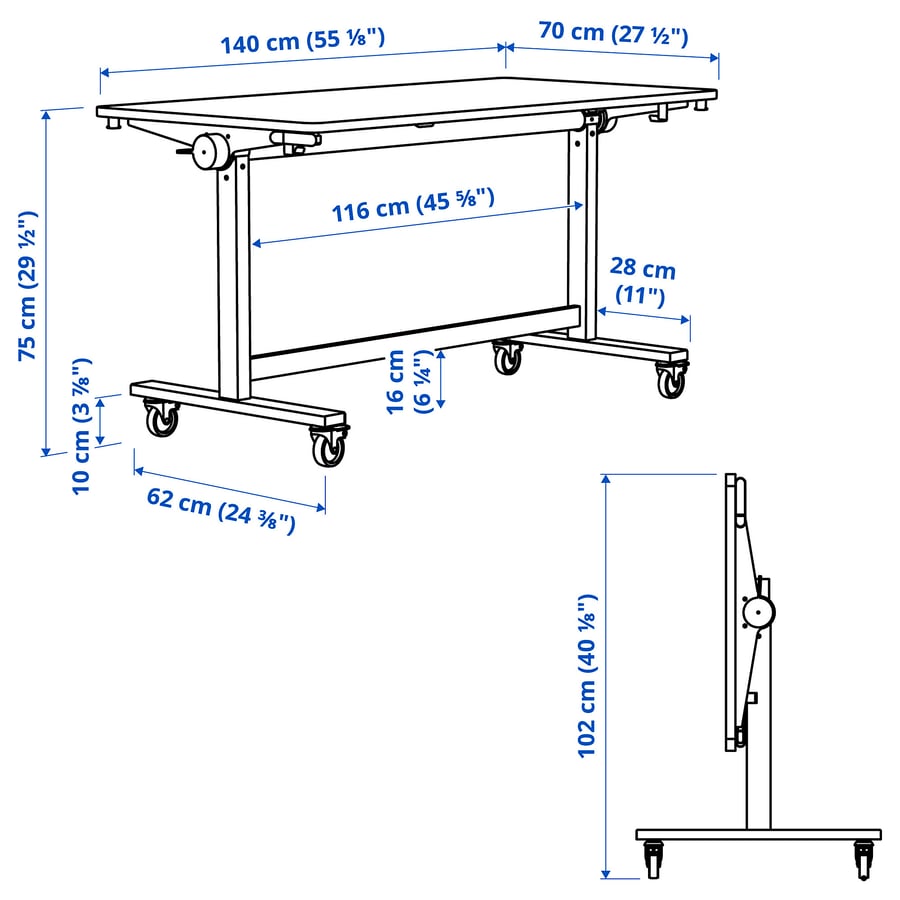 140 cm (55 ⅛")

70 cm (27 ½")

75 cm (29 ½")

116 cm (45 ⅝")

28 cm (11")

16 cm (6 ¼")

10 cm (3 ⅞")

62 cm (24 ⅜")

102 cm (40 ⅛")