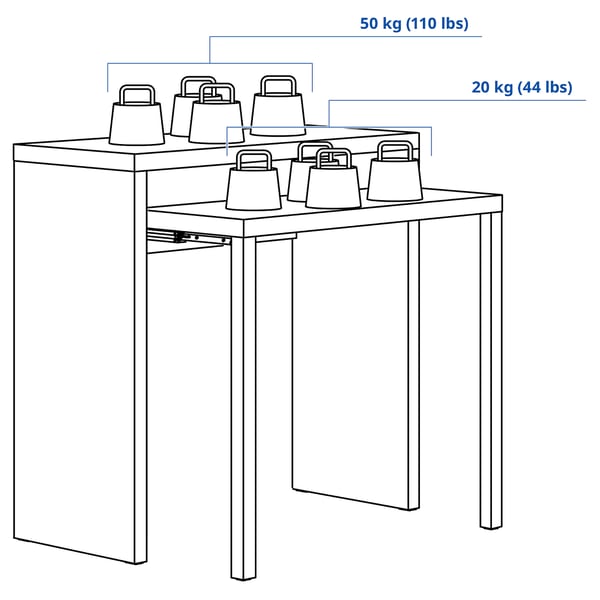 50 kg (110 lbs)

20 kg (44 lbs)