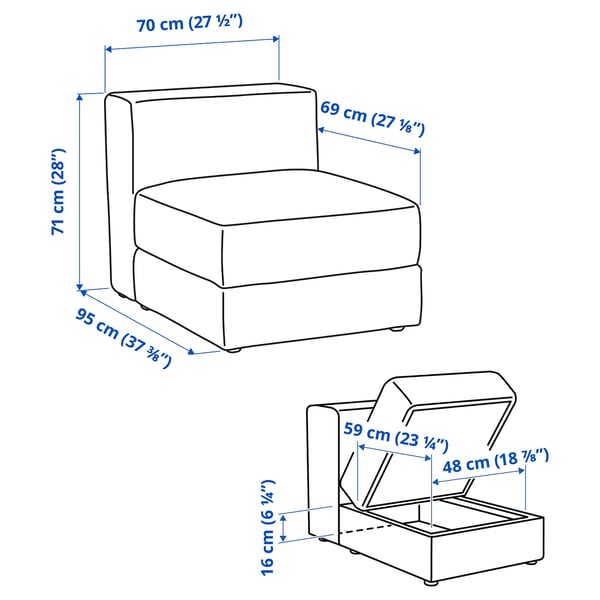 70 cm (27 ½")

69 cm (27 ⅛")

71 cm (28")

95 cm (37 ⅜")

59 cm (23 ¼")

48 cm (18 ⅞")

16 cm (6 ¼")