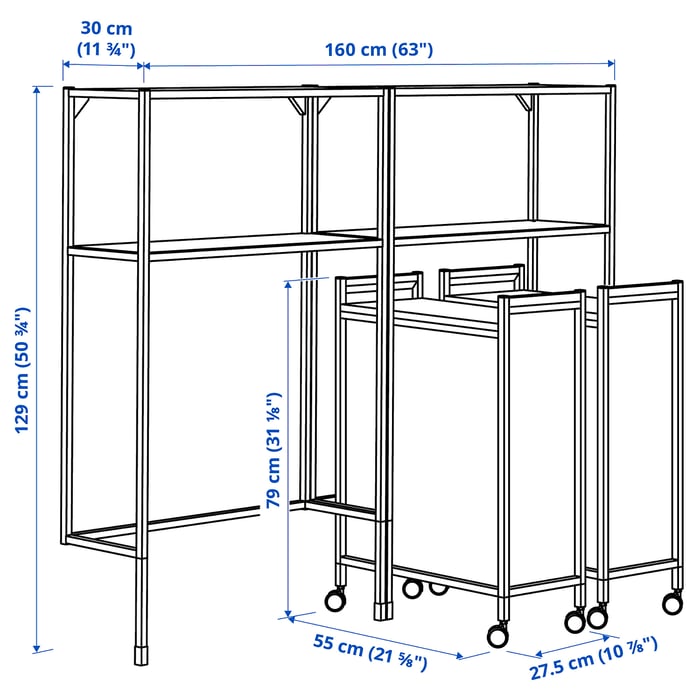 30 cm (11 ¾")

160 cm (63")

129 cm (50 ¾")

79 cm (31 ⅛")

55 cm (21 ⅝")

27.5 cm (10 ⅞")