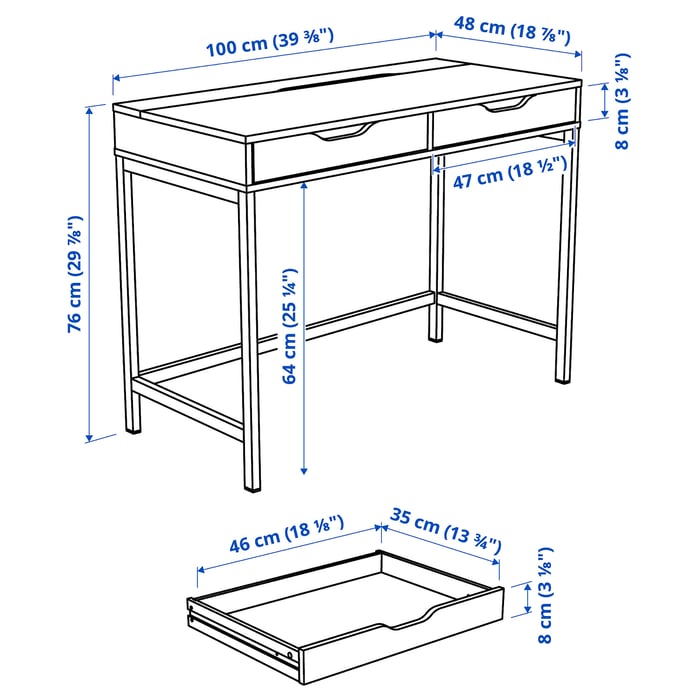 100 cm (39 ⅜")
48 cm (18 ⅞")
8 cm (3 ⅛")
47 cm (18 ½")
76 cm (29 ⅞")
64 cm (25 ¼")
46 cm (18 ⅛")
35 cm (13 ¾")
8 cm (3 ⅛")