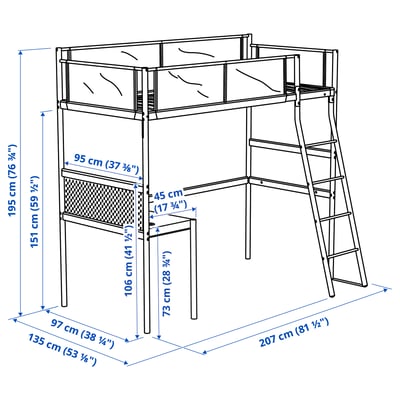 195 cm (76 ¾")
151 cm (59 ½")
95 cm (37 ⅜")
45 cm
(17 ¾")
106 cm (41 ½")
73 cm (28 ¾")
97 cm (38 ¼")
135 cm (53 ⅛")
207 cm (81 ½")