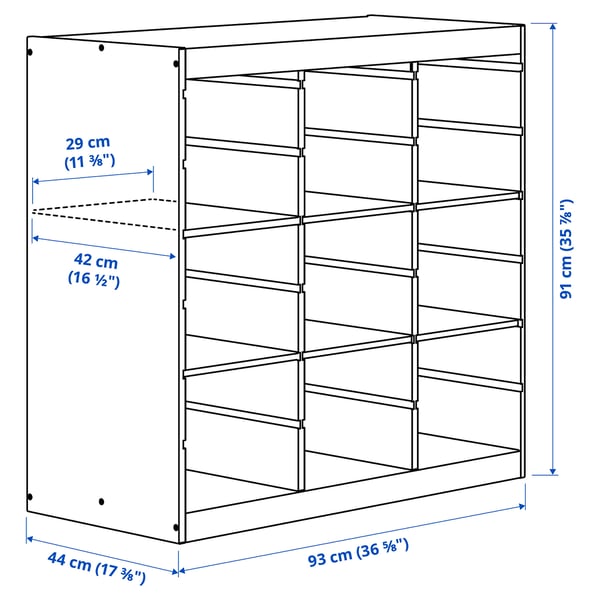 29 cm
(11 ⅜")

42 cm
(16 ½")

91 cm (35 ⅞")

44 cm (17 ⅜")

93 cm (36 ⅝")