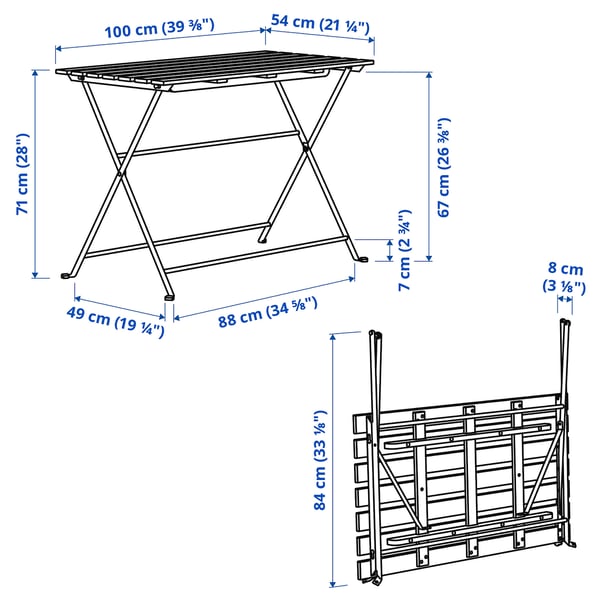 100 cm (39 ⅜")
54 cm (21 ¼")
71 cm (28")
67 cm (26 ⅜")
7 cm (2 ¾")
49 cm (19 ¼")
88 cm (34 ⅝")
8 cm
(3 ⅛")
84 cm (33 ⅛")