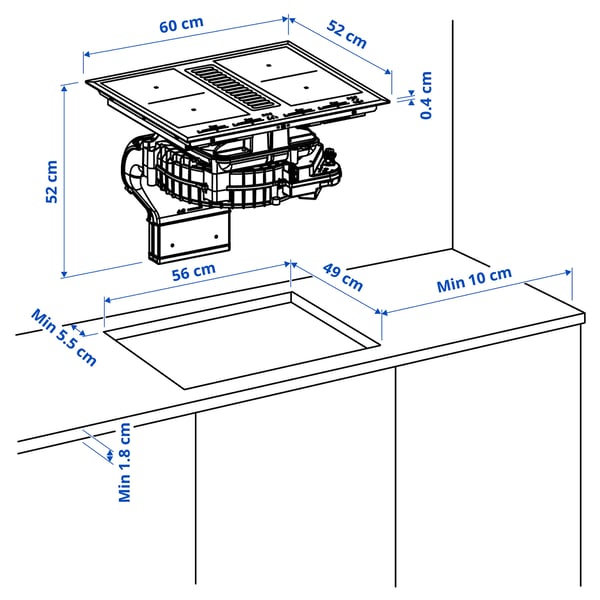 60 cm
52 cm
0.4 cm
52 cm
56 cm
49 cm
Min 10 cm
Min 5.5 cm
Min 1.8 cm