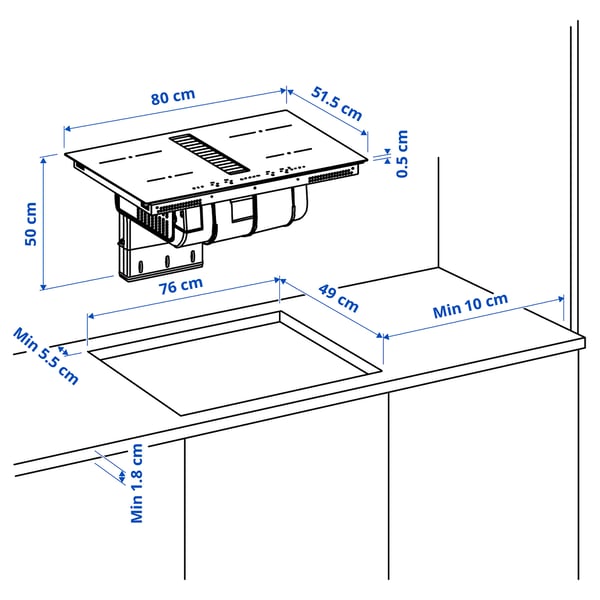 80 cm
51.5 cm
0.5 cm
50 cm
76 cm
49 cm
Min 10 cm
Min 5.5 cm
Min 1.8 cm