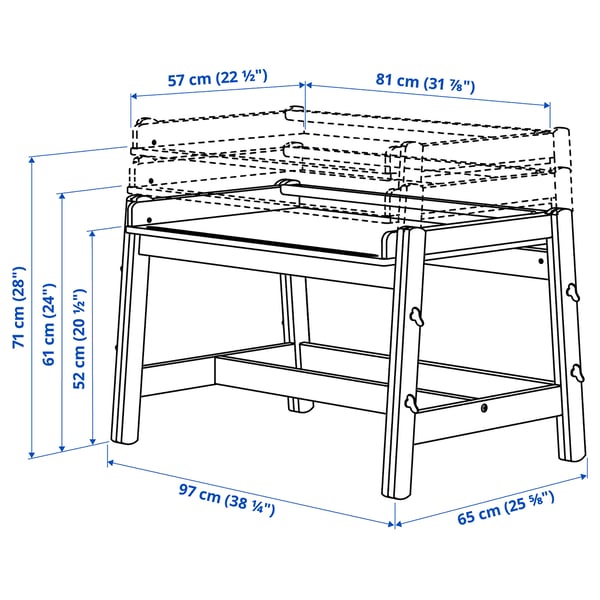 57 cm (22 ½")

81 cm (31 ⅞")

71 cm (28")

61 cm (24")

52 cm (20 ½")

97 cm (38 ¼")

65 cm (25 ⅝")