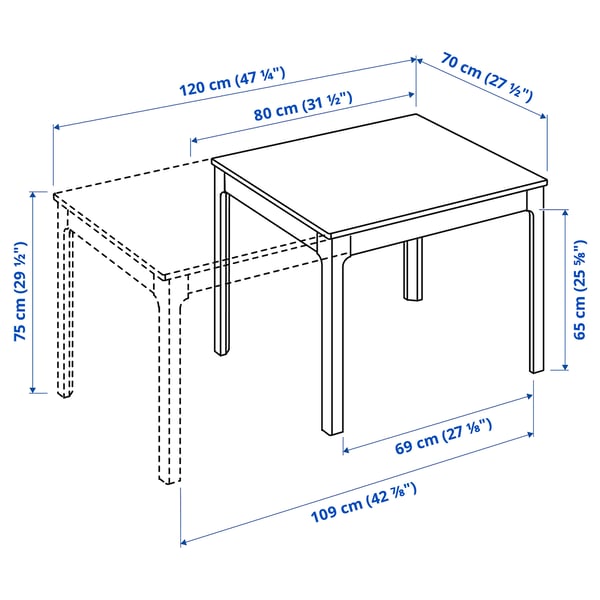 120 cm (47 ¼")

70 cm (27 ½")

80 cm (31 ½")

75 cm (29 ½")

65 cm (25 ⅝")

69 cm (27 ⅛")

109 cm (42 ⅞")