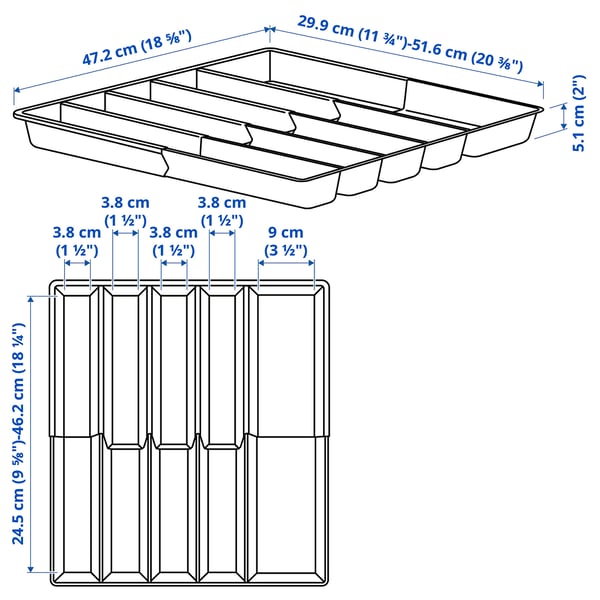 47.2 cm (18 ⅝")

29.9 cm (11 ¾")-51.6 cm (20 ⅜")

5.1 cm (2")

3.8 cm (1 ½")

3.8 cm (1 ½")

3.8 cm (1 ½")

3.8 cm (1 ½")

9 cm (3 ½")

24.5 cm (9 ⅝")-46.2 cm (18 ¼")