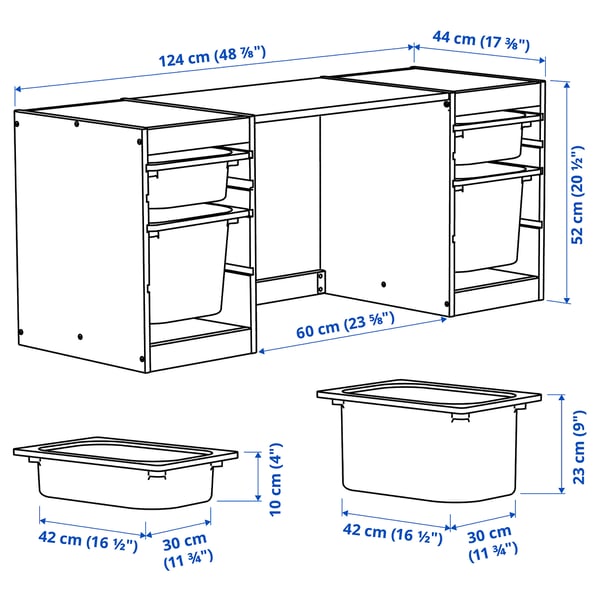 124 cm (48 ⅞")
44 cm (17 ⅜")
52 cm (20 ½")
60 cm (23 ⅝")
10 cm (4")
42 cm (16 ½")
30 cm (11 ¾")
23 cm (9")
42 cm (16 ½")
30 cm (11 ¾")