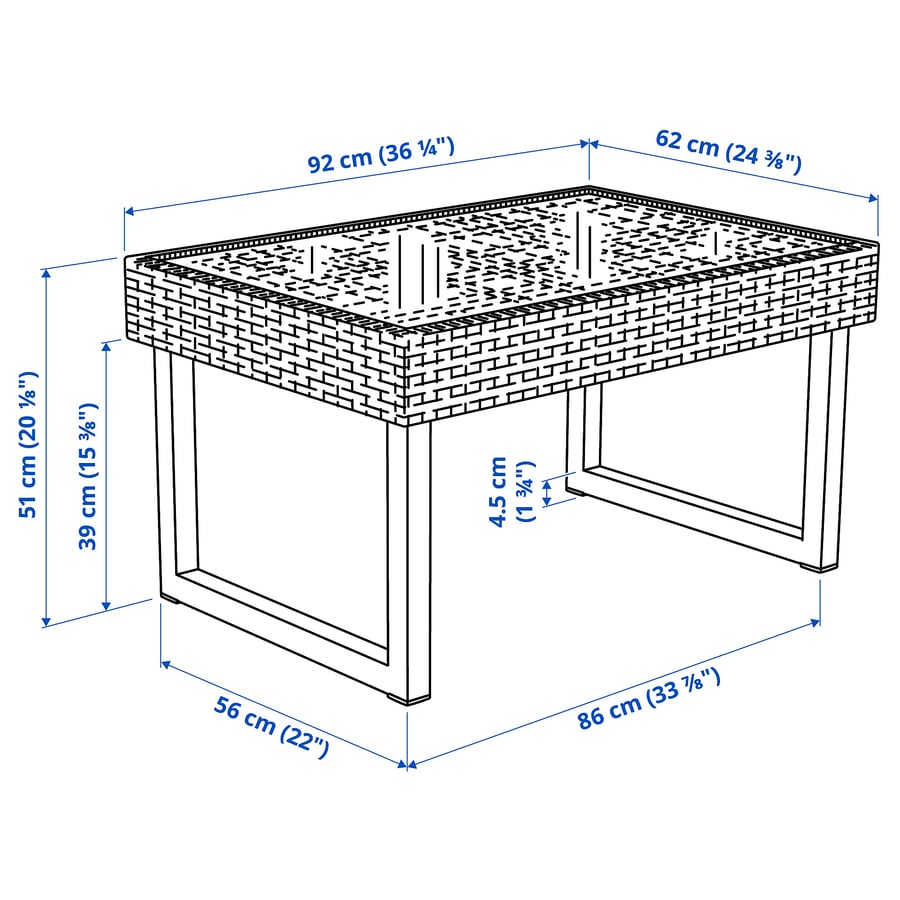 92 cm (36 ¼")
62 cm (24 ⅜")
51 cm (20 ⅛")
39 cm (15 ⅜")
4.5 cm (1 ¾")
56 cm (22")
86 cm (33 ⅞")