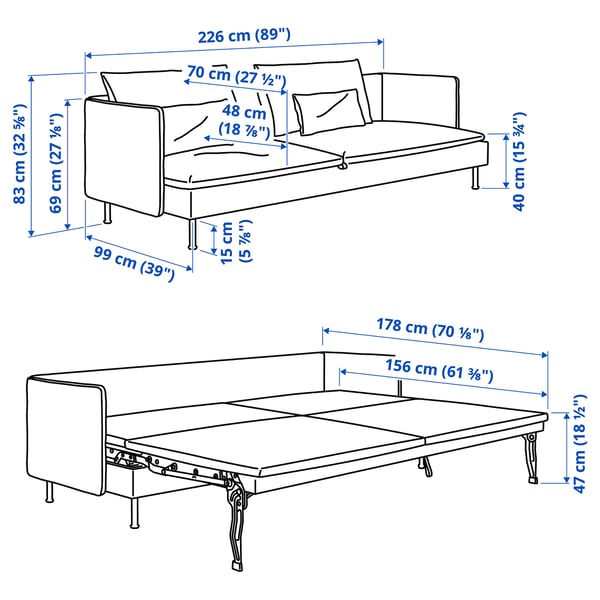 226 cm (89")
70 cm (27 ½")
48 cm (18 ⅞")
83 cm (32 ⅝")
69 cm (27 ⅛")
40 cm (15 ¾")
15 cm (5 ⅞")
99 cm (39")
178 cm (70 ⅛")
156 cm (61 ⅜")
47 cm (18 ½")