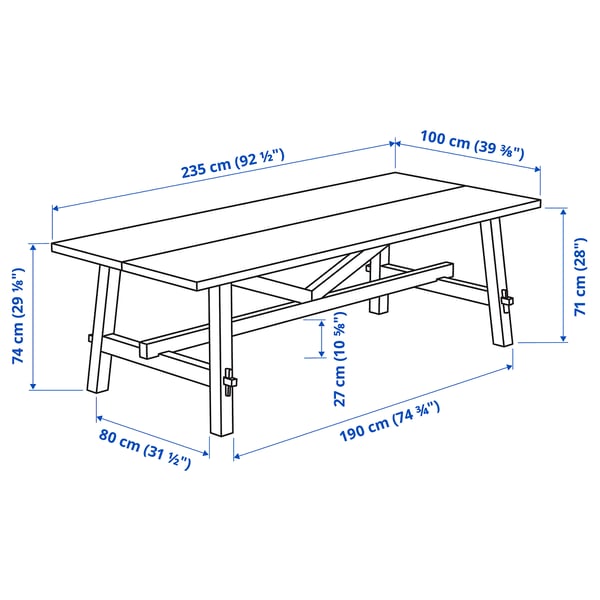 235 cm (92 ½")

100 cm (39 ⅜")

74 cm (29 ⅛")

71 cm (28")

27 cm (10 ⅝")

80 cm (31 ½")

190 cm (74 ¾")