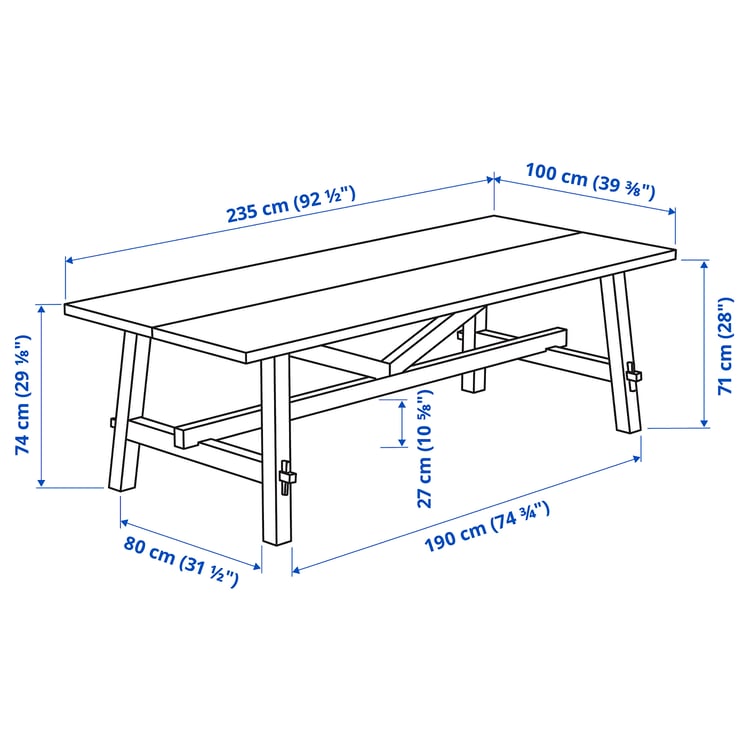 235 cm (92 ½")
100 cm (39 ⅜")
74 cm (29 ⅛")
71 cm (28")
27 cm (10 ⅝")
80 cm (31 ½")
190 cm (74 ¾")