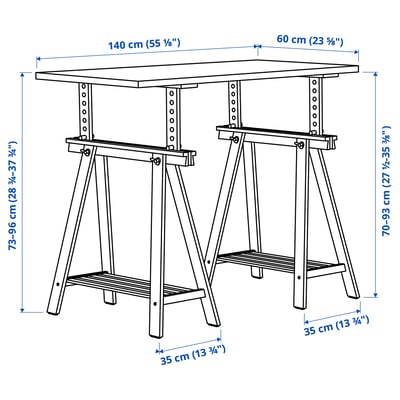 140 cm (55 ⅛")

60 cm (23 ⅝")

73-96 cm (28 ¾-37 ¾")

70-93 cm (27 ½-35 ⅜")

35 cm (13 ¾")

35 cm (13 ¾")