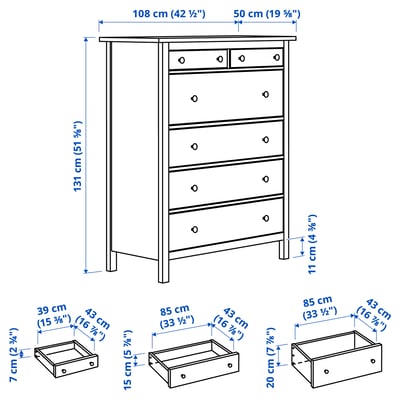 108 cm (42 ½")
50 cm (19 ⅝")
131 cm (51 ⅝")
11 cm (4 ⅜")
39 cm (15 ⅜")
43 cm (16 ⅞")
7 cm (2 ¾")
85 cm (33 ½")
43 cm (16 ⅞")
15 cm (5 ⅞")
85 cm (33 ½")
43 cm (16 ⅞")
20 cm (7 ⅞")