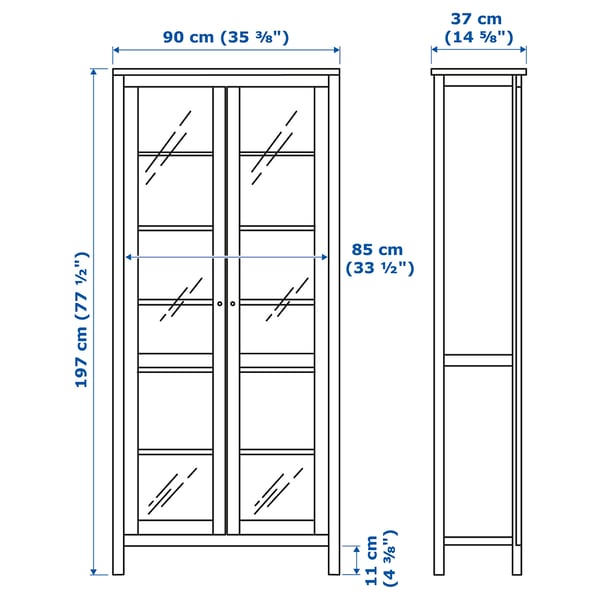 90 cm (35 ⅜")

37 cm
(14 ⅝")

197 cm (77 ½")

85 cm
(33 ½")

11 cm
(4 ⅜")