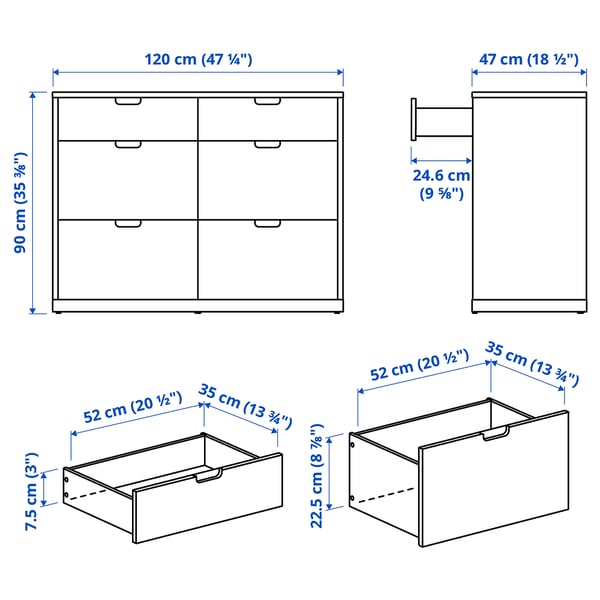 120 cm (47 ¼")

47 cm (18 ½")

90 cm (35 ⅜")

24.6 cm (9 ⅝")

52 cm (20 ½")

35 cm (13 ¾")

7.5 cm (3")

52 cm (20 ½")

35 cm (13 ¾")

22.5 cm (8 ⅞")