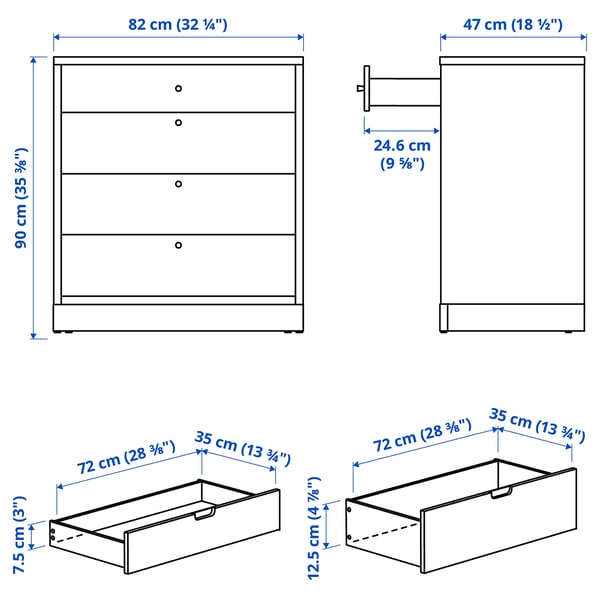 82 cm (32 ¼")

47 cm (18 ½")

90 cm (35 ⅜")

24.6 cm (9 ⅝")

72 cm (28 ⅜")

35 cm (13 ¾")

7.5 cm (3")

72 cm (28 ⅜")

35 cm (13 ¾")

12.5 cm (4 ⅞")