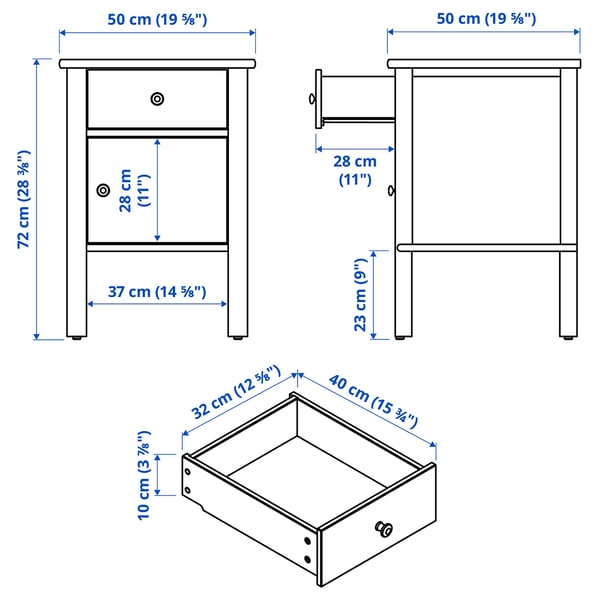 50 cm (19 ⅝")

50 cm (19 ⅝")

72 cm (28 ⅜")

28 cm (11")

28 cm (11")

37 cm (14 ⅝")

23 cm (9")

32 cm (12 ⅝")

40 cm (15 ¾")

10 cm (3 ⅞")