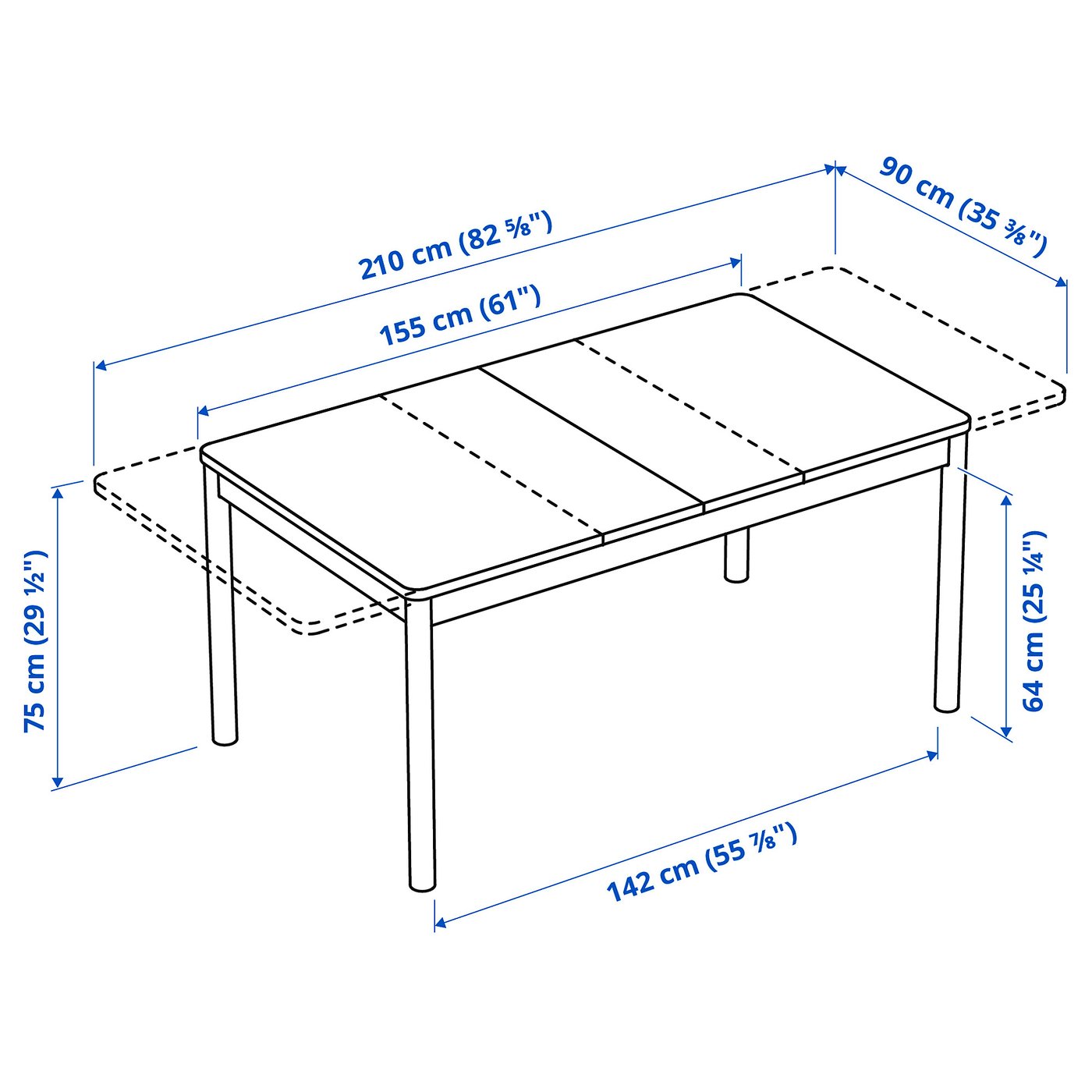 210 cm (82 ⅝")

90 cm (35 ⅜")

155 cm (61")

75 cm (29 ½")

64 cm (25 ¼")

142 cm (55 ⅞")