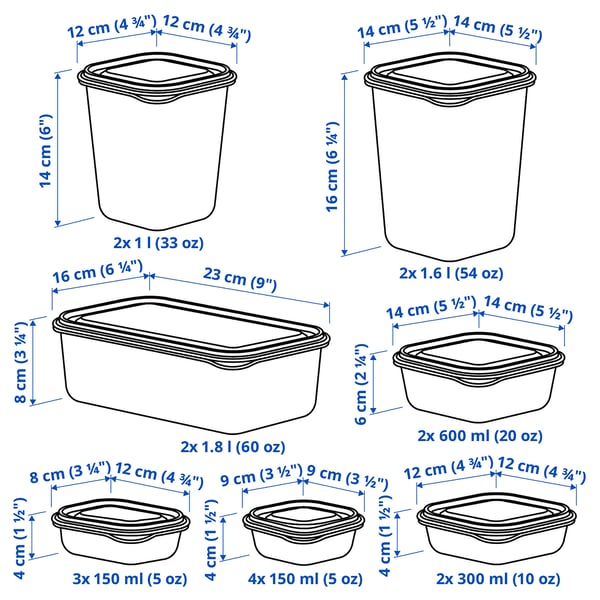 12 cm (4 ¾") 12 cm (4 ¾")
14 cm (6")
2x 1 l (33 oz)

14 cm (5 ½") 14 cm (5 ½")
16 cm (6 ¼")
2x 1.6 l (54 oz)

16 cm (6 ¼") 23 cm (9")
8 cm (3 ¼")
2x 1.8 l (60 oz)

14 cm (5 ½") 14 cm (5 ½")
6 cm (2 ¼")
2x 600 ml (20 oz)

8 cm (3 ¼") 12 cm (4 ¾")
4 cm (1 ½")
3x 150 ml (5 oz)

9 cm (3 ½") 9 cm (3 ½")
4 cm (1 ½")
4x 150 ml (5 oz)

12 cm (4 ¾") 12 cm (4 ¾")
4 cm (1 ½")
2x 300 ml (10 oz)