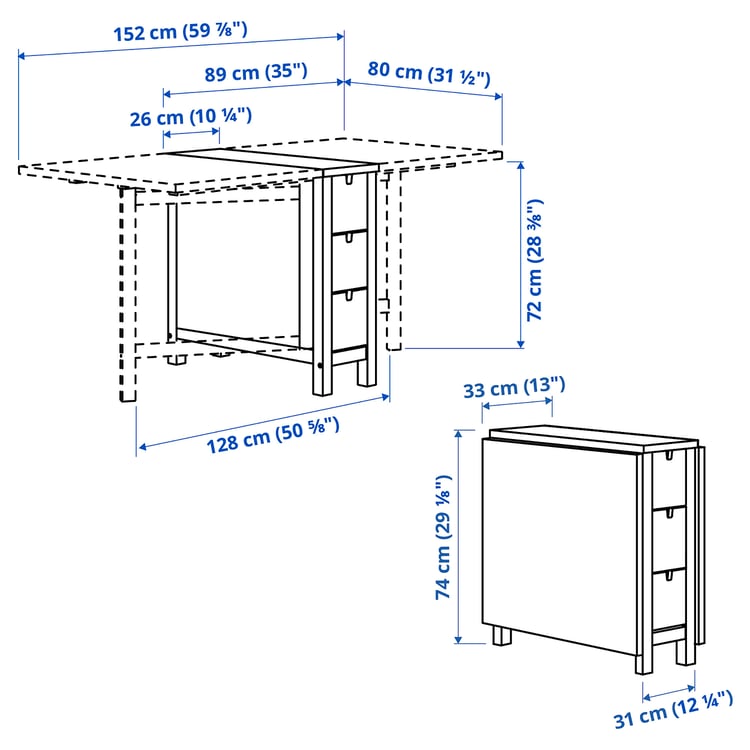 152 cm (59 ⅞")

89 cm (35")

80 cm (31 ½")

26 cm (10 ¼")

72 cm (28 ⅜")

128 cm (50 ⅝")

33 cm (13")

74 cm (29 ⅛")

31 cm (12 ¼")