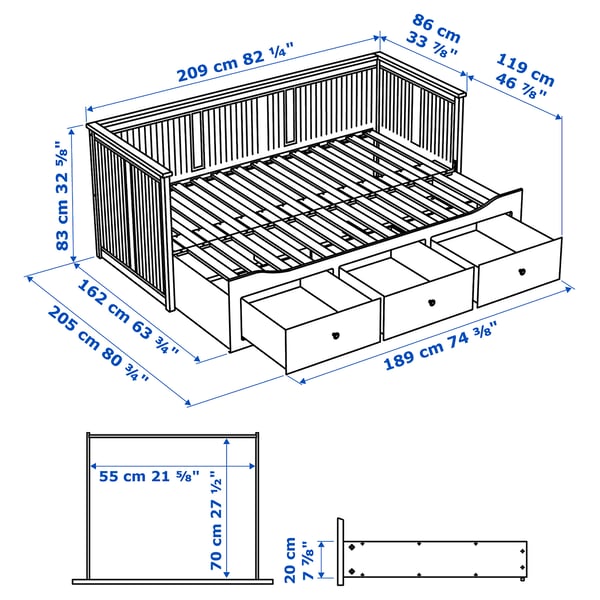 209 cm 82 ¼"

86 cm 33 ⅞"

119 cm 46 ⅞"

83 cm 32 ⅝"

162 cm 63 ¾"

205 cm 80 ¾"

189 cm 74 ⅜"

55 cm 21 ⅝"

70 cm 27 ½"

20 cm 7 ⅞"