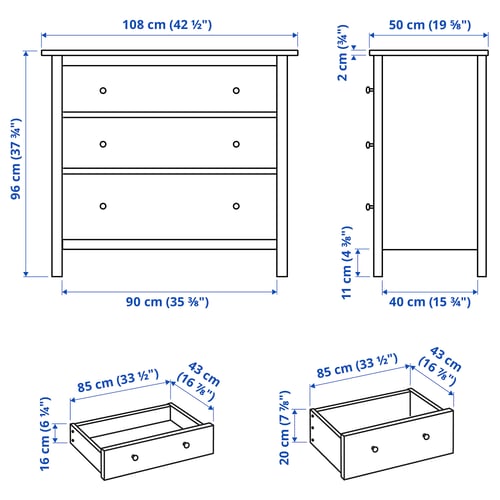 108 cm (42 ½")
50 cm (19 ⅝")
2 cm (¾")
96 cm (37 ¾")
11 cm (4 ⅜")
90 cm (35 ⅜")
40 cm (15 ¾")
85 cm (33 ½")
43 cm (16 ⅞")
16 cm (6 ¼")
85 cm (33 ½")
43 cm (16 ⅞")
20 cm (7 ⅞")